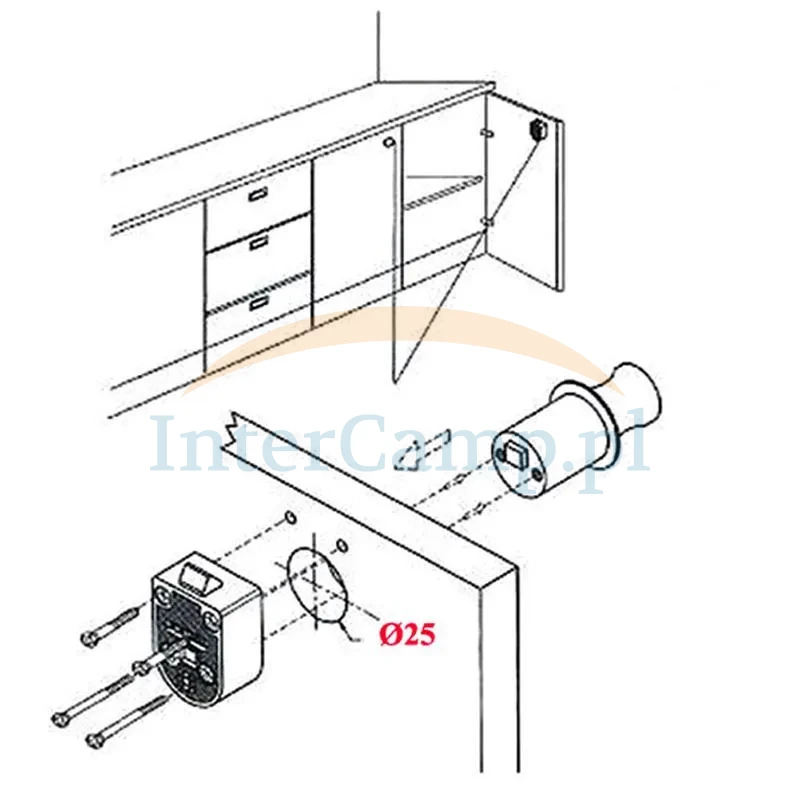 InterCamp.pl

Ø25