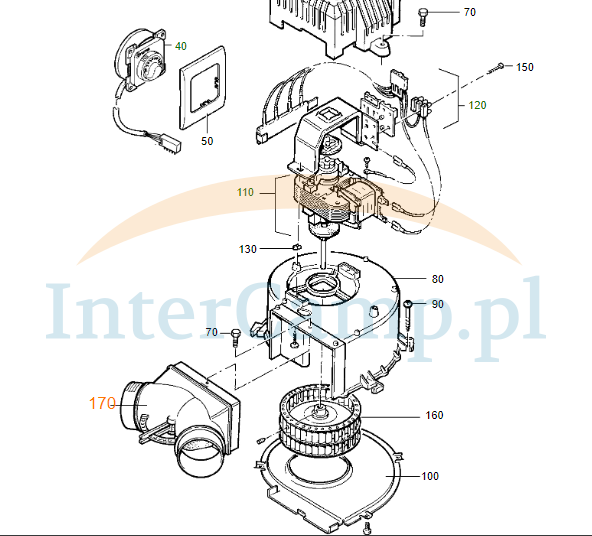 70
40
150
120
50
110
130
80
InterCamp.pl
90
70
170
160
100